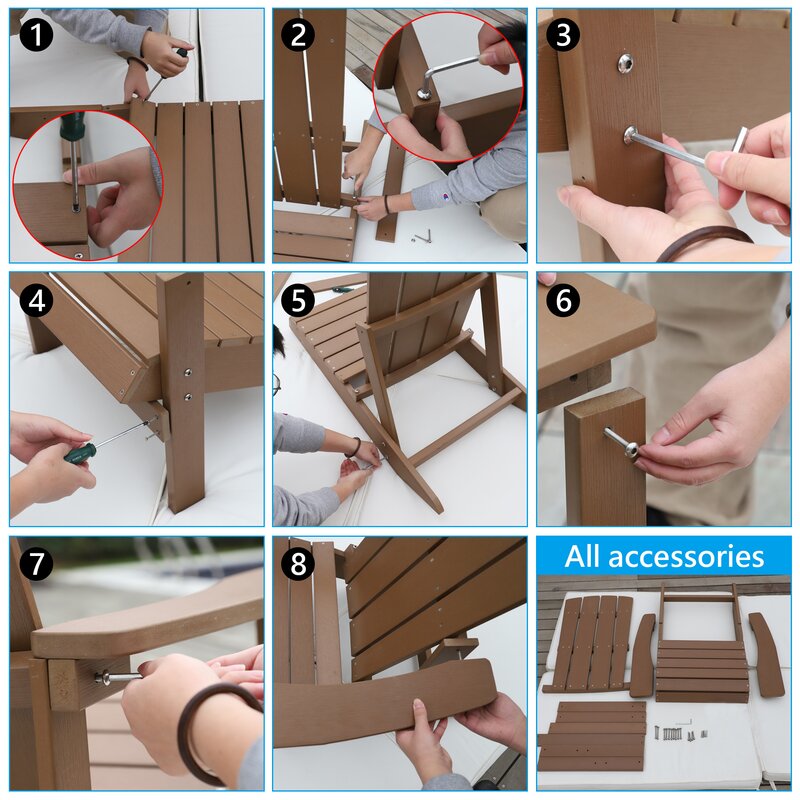 1
2
3
4
5
6
7
8
All accessories