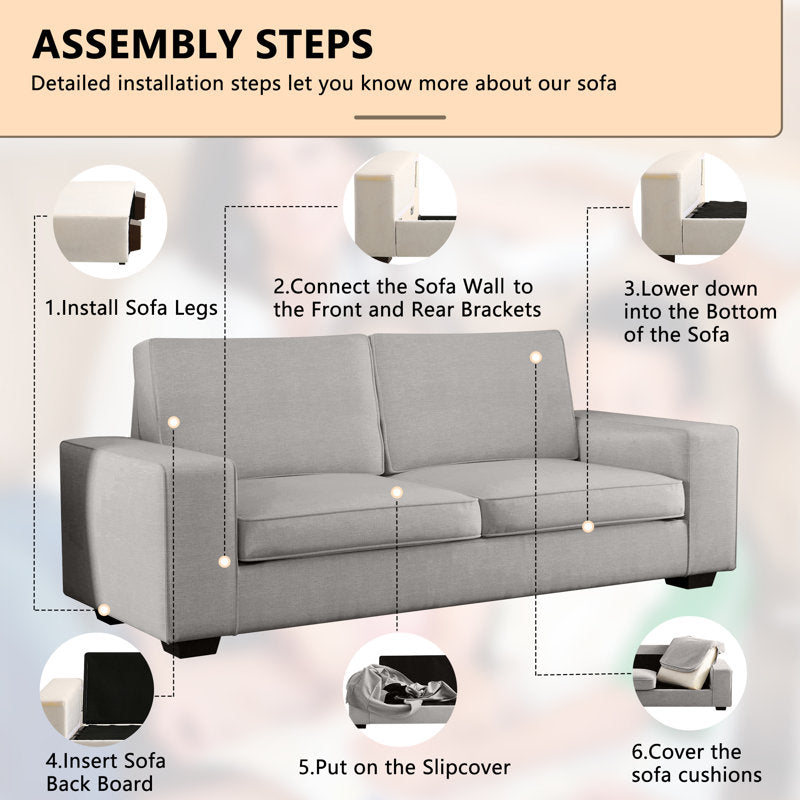 ASSEMBLY STEPS
Detailed installation steps let you know more about our sofa

1.Install Sofa Legs

2.Connect the Sofa Wall to the Front and Rear Brackets

3.Lower down into the Bottom of the Sofa

4.Insert Sofa Back Board

5.Put on the Slipcover

6.Cover the sofa cushions